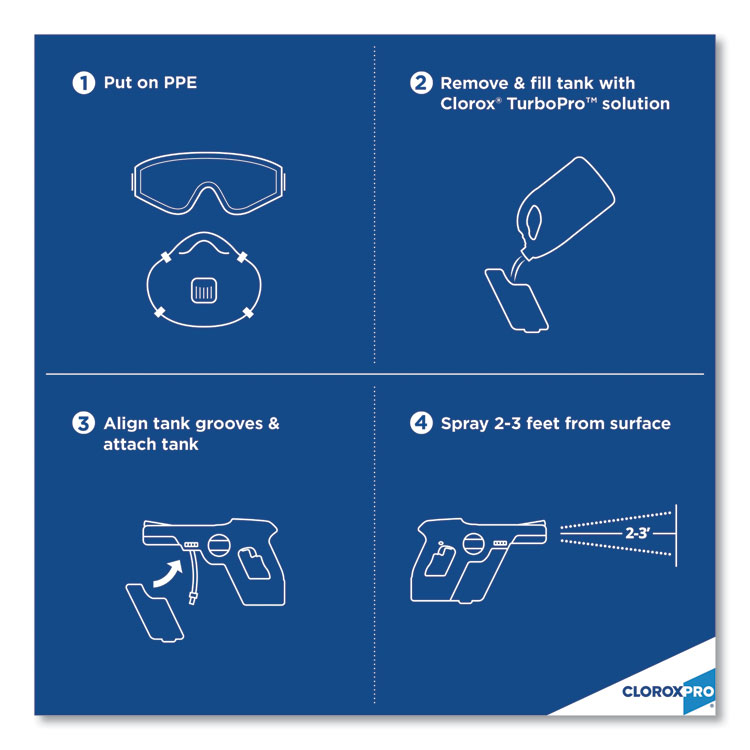 1 Put on PPE

2 Remove & fill tank with Clorox® TurboPro™ solution

3 Align tank grooves & attach tank

4 Spray 2-3 feet from surface

2-3'

CLOROXPRO®